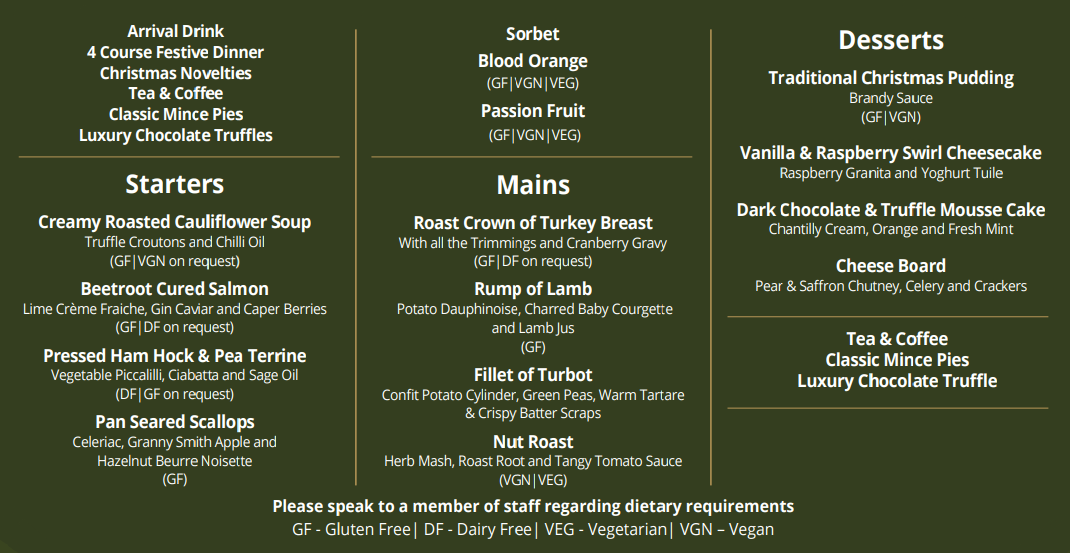 Arrival Drink
4 Course Festive Dinner
Christmas Novelties
Tea & Coffee
Classic Mince Pies
Luxury Chocolate Truffles

Starters

Creamy Roasted Cauliflower Soup
Truffle Croutons and Chilli Oil
(GF|VGN on request)

Beetroot Cured Salmon
Lime Crème Fraiche, Gin Caviar and Caper Berries
(GF|DF on request)

Pressed Ham Hock & Pea Terrine
Vegetable Piccalilli, Ciabatta and Sage Oil
(DF|GF on request)

Pan Seared Scallops
Celeriac, Granny Smith Apple and Hazelnut Beurre Noisette
(GF)

Sorbet
Blood Orange
(GF|VGN|VEG)
Passion Fruit
(GF|VGN|VEG)

Mains

Roast Crown of Turkey Breast
With all the Trimmings and Cranberry Gravy
(GF|DF on request)

Rump of Lamb
Potato Dauphinoise, Charred Baby Courgette and Lamb Jus
(GF)

Fillet of Turbot
Confit Potato Cylinder, Green Peas, Warm Tartare & Crispy Batter Scraps

Nut Roast
Herb Mash, Roast Root and Tangy Tomato Sauce
(VGN|VEG)

Desserts

Traditional Christmas Pudding
Brandy Sauce
(GF|VGN)

Vanilla & Raspberry Swirl Cheesecake
Raspberry Granita and Yoghurt Tuile

Dark Chocolate & Truffle Mousse Cake
Chantilly Cream, Orange and Fresh Mint

Cheese Board
Pear & Saffron Chutney, Celery and Crackers

Tea & Coffee
Classic Mince Pies
Luxury Chocolate Truffle

Please speak to a member of staff regarding dietary requirements
GF - Gluten Free| DF - Dairy Free| VEG - Vegetarian| VGN – Vegan